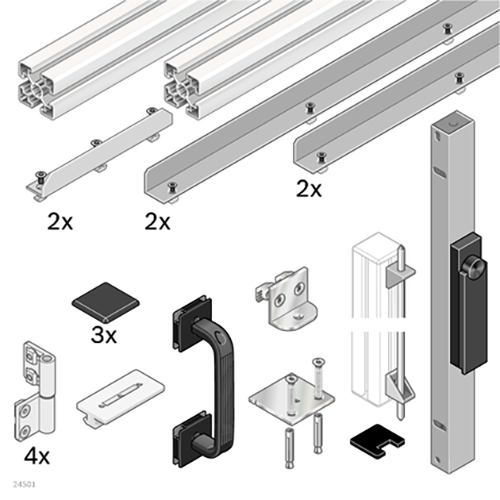 2x

2x

2x

3x

4x

24501